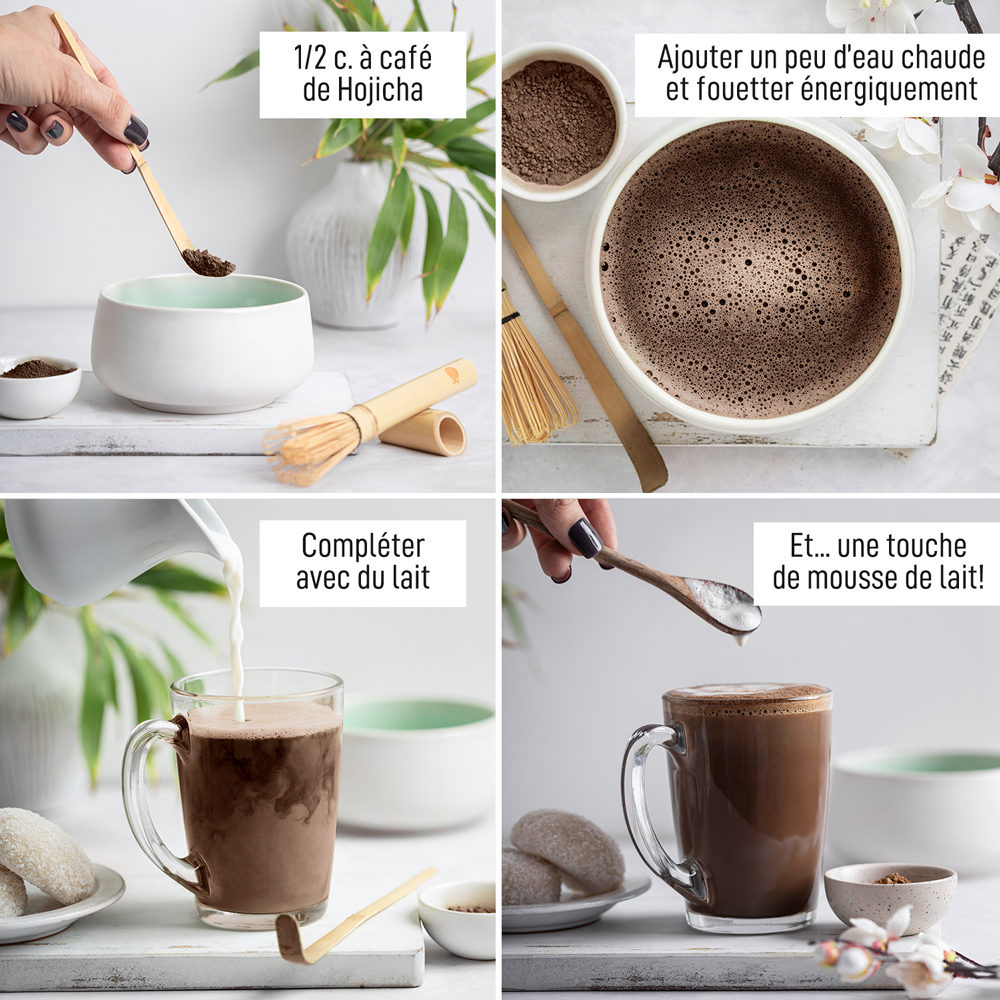 1/2 c. à café de Hojicha

Ajouter un peu d'eau chaude et fouetter énergiquement

Compléter avec du lait

Et... une touche de mousse de lait!