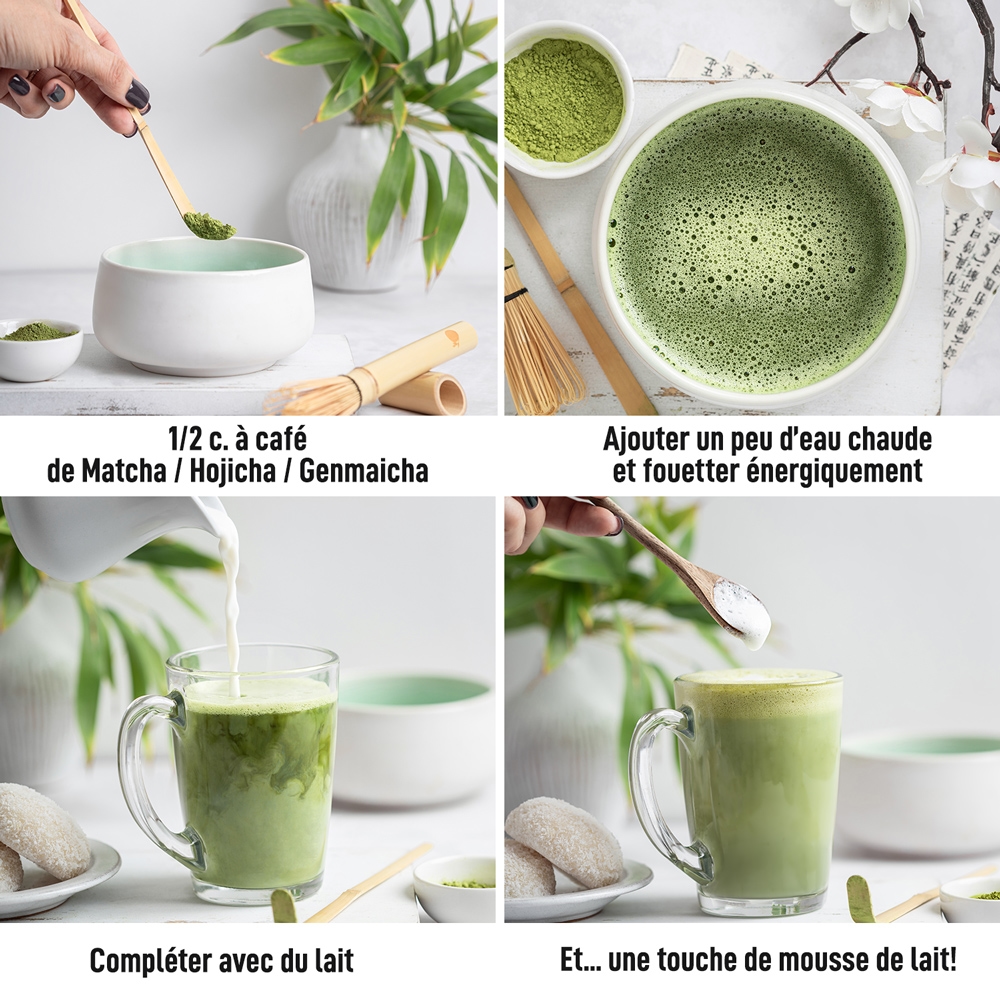 1/2 c. à café
de Matcha / Hojicha / Genmaicha

Ajouter un peu d'eau chaude
et fouetter énergiquement

Compléter avec du lait

Et... une touche de mousse de lait!